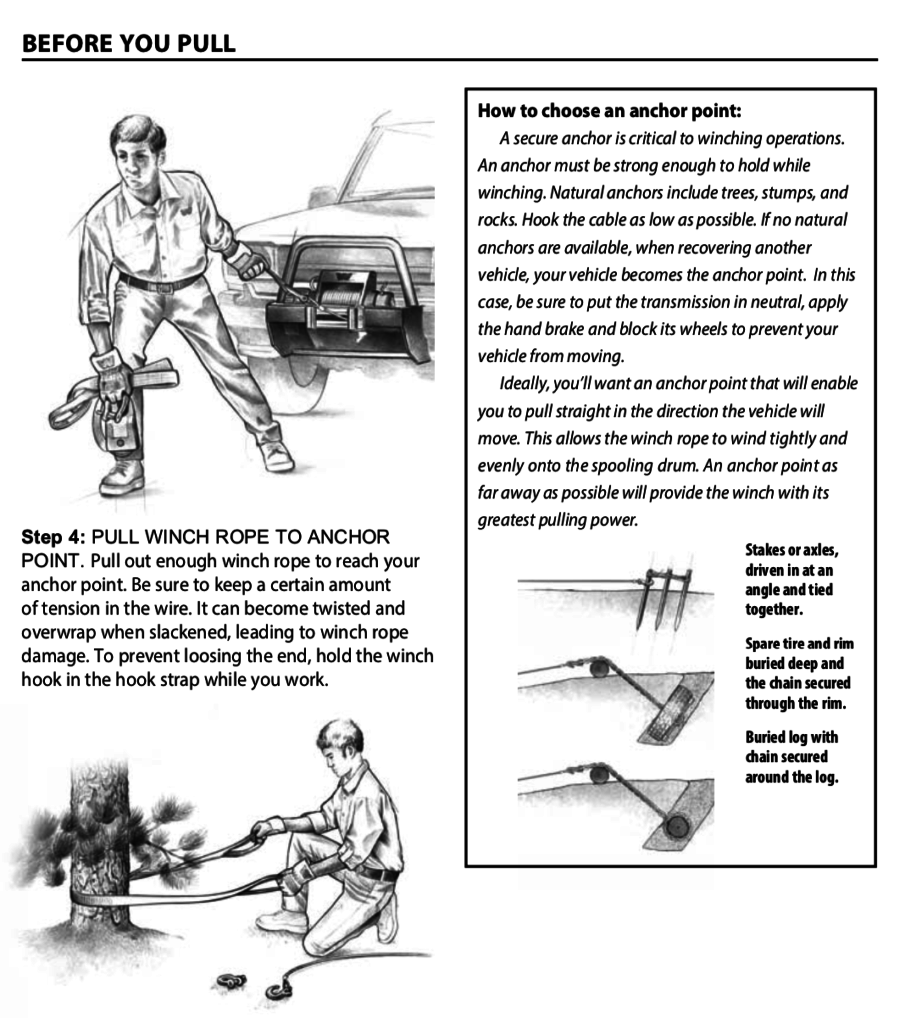 BEFORE YOU PULL

Step 4: PULL WINCH ROPE TO ANCHOR POINT. Pull out enough winch rope to reach your anchor point. Be sure to keep a certain amount of tension in the wire. It can become twisted and overwrap when slackened, leading to winch rope damage. To prevent loosing the end, hold the winch hook in the hook strap while you work.

How to choose an anchor point:

A secure anchor is critical to winching operations. An anchor must be strong enough to hold while winching. Natural anchors include trees, stumps, and rocks. Hook the cable as low as possible. If no natural anchors are available, when recovering another vehicle, your vehicle becomes the anchor point. In this case, be sure to put the transmission in neutral, apply the hand brake and block its wheels to prevent your vehicle from moving.

Ideally, you'll want an anchor point that will enable you to pull straight in the direction the vehicle will move. This allows the winch rope to wind tightly and evenly onto the spooling drum. An anchor point as far away as possible will provide the winch with its greatest pulling power.

Stakes or axles, driven in at an angle and tied together.

Spare tire and rim buried deep and the chain secured through the rim.

Buried log with chain secured around the log.